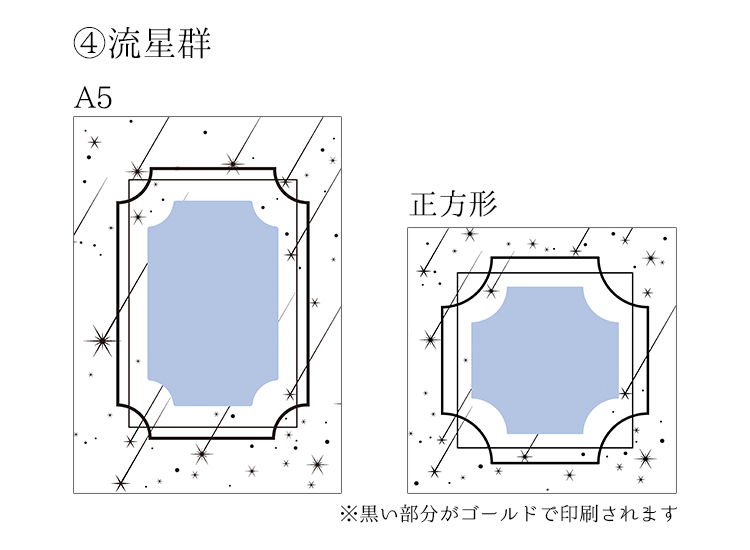 ④流星群

A5

正方形

※黒い部分がゴールドで印刷されます